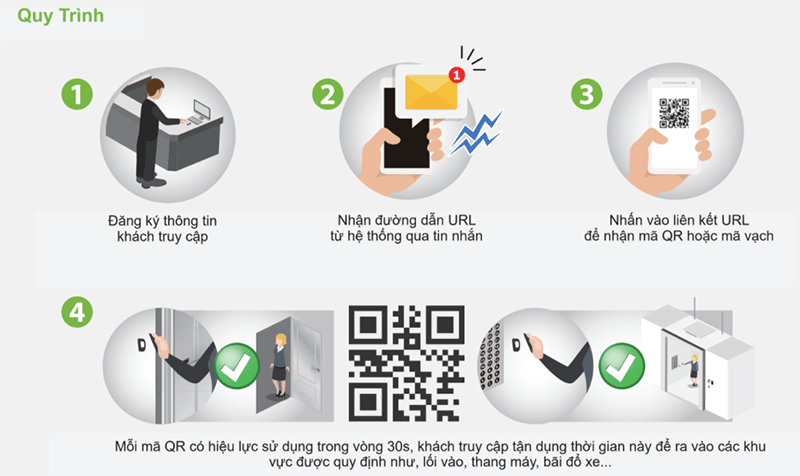 Quy Trình

1

Đăng ký thông tin khách truy cập

2

1

Nhận đường dẫn URL từ hệ thống qua tin nhắn

3

Nhấn vào liên kết URL để nhận mã QR hoặc mã vạch

4

Mỗi mã QR có hiệu lực sử dụng trong vòng 30s, khách truy cập tận dụng thời gian này để ra vào các khu vực được quy định như, lối vào, thang máy, bãi đổ xe...